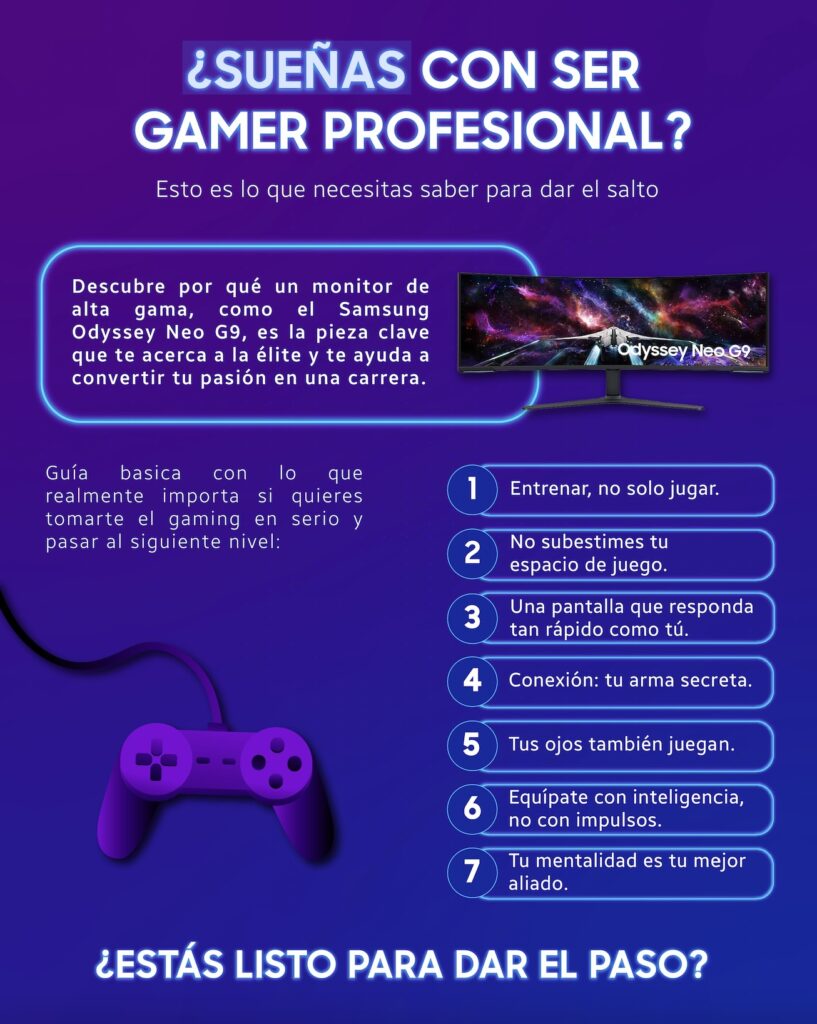 ¿SUEÑAS CON SER GAMER PROFESIONAL?

Esto es lo que necesitas saber para dar el salto

Descubre por qué un monitor de alta gama, como el Samsung Odyssey Neo G9, es la pieza clave que te acerca a la élite y te ayuda a convertir tu pasión en una carrera.

Odyssey Neo G9

Guía basica con lo que realmente importa si quieres tomarte el gaming en serio y pasar al siguiente nivel:

1 Entrenar, no solo jugar.

2 No subestimes tu espacio de juego.

3 Una pantalla que responda tan rápido como tú.

4 Conexión: tu arma secreta.

5 Tus ojos también juegan.

6 Equípate con inteligencia, no con impulsos.

7 Tu mentalidad es tu mejor aliado.

¿ESTÁS LISTO PARA DAR EL PASO?